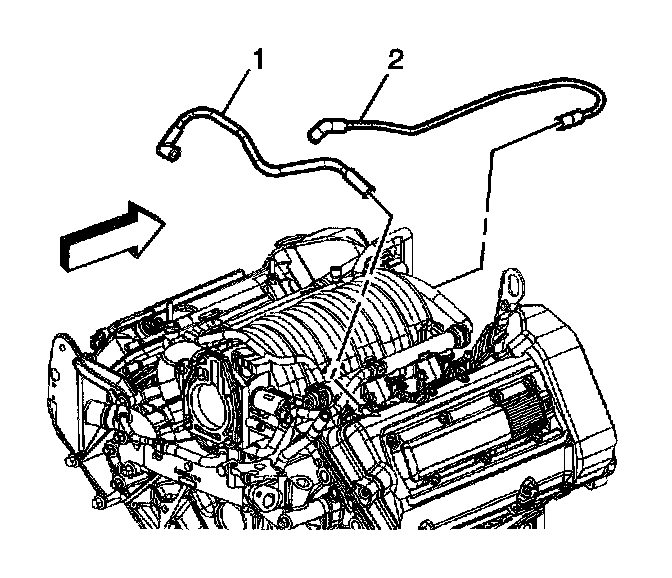 1
2