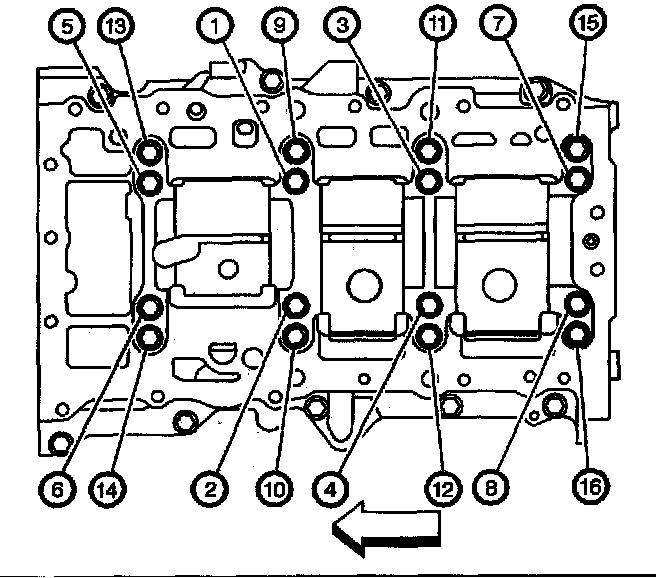 5 13 1 9 3 11 7 15

6 14 2 10 4 12 8 16