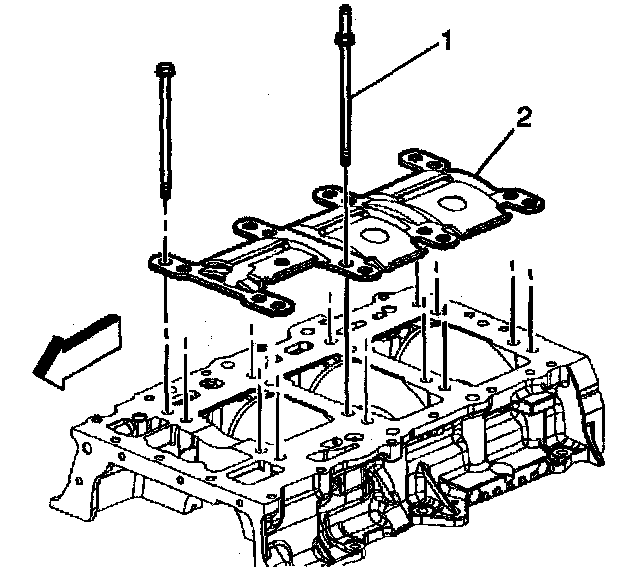 1
2