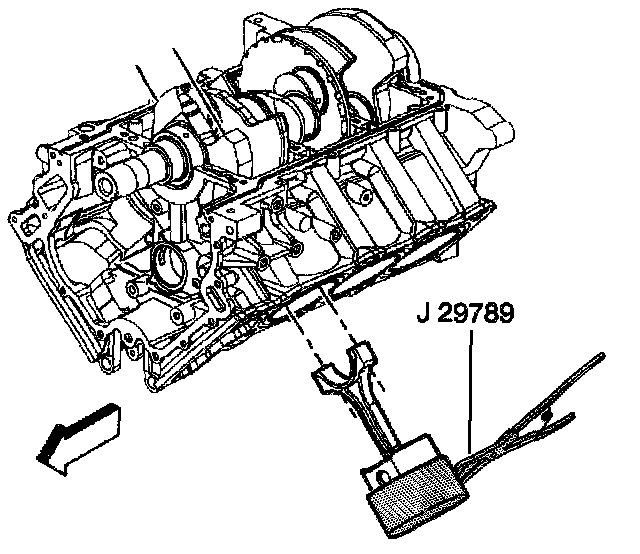 J 29789