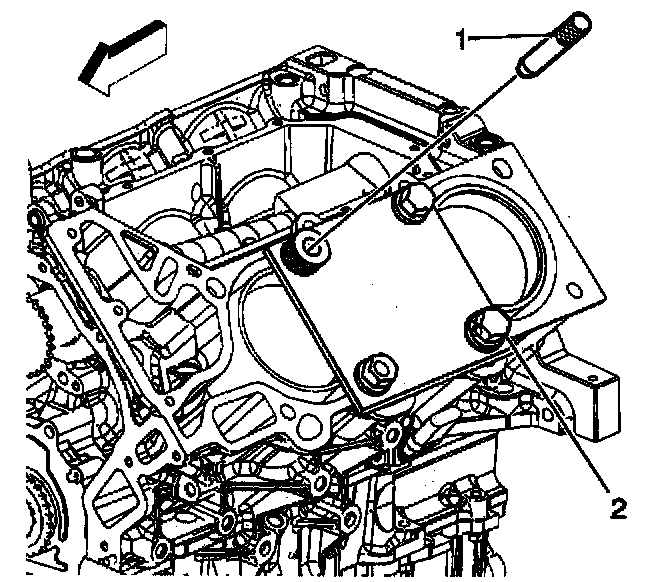 1
2