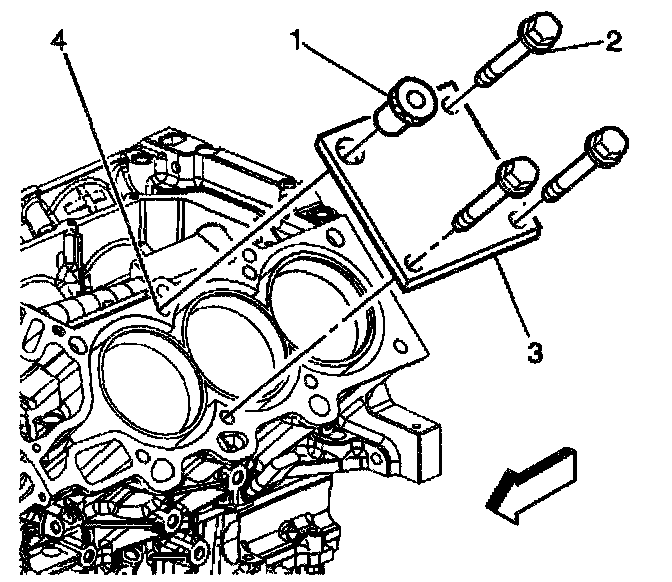 4
1
2
3