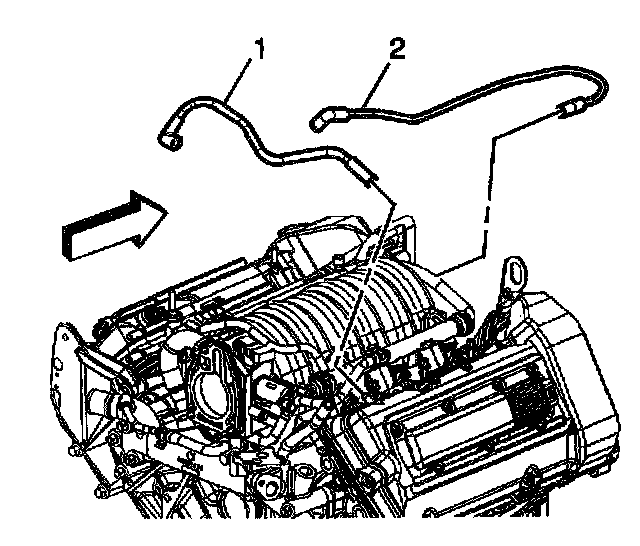 1
2