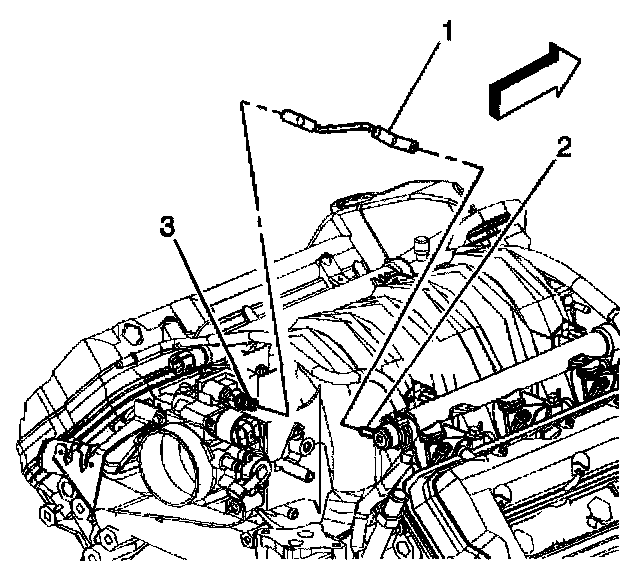 1
2
3