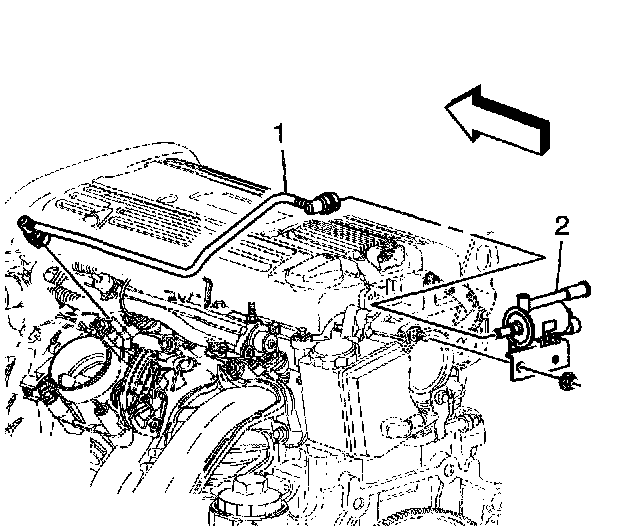 1
2