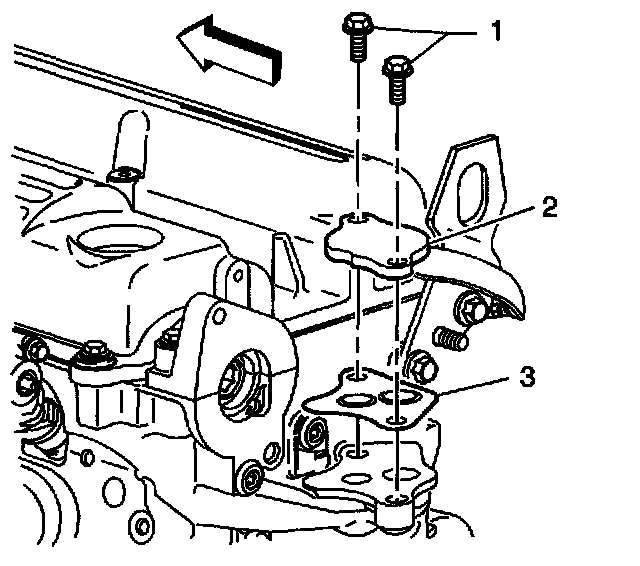 1
2
3