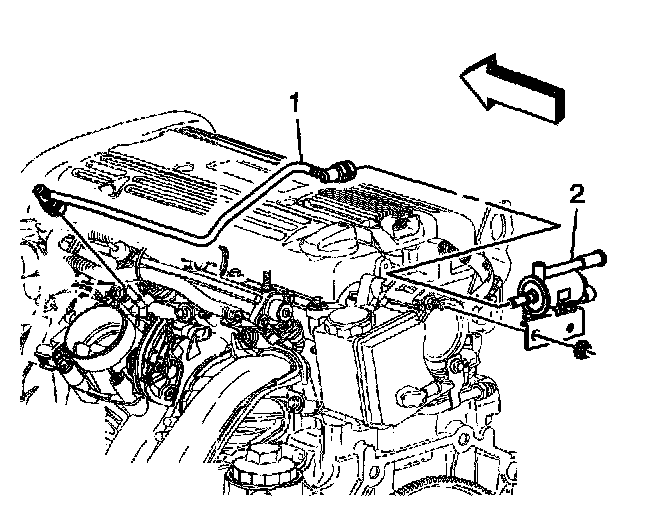 1
2