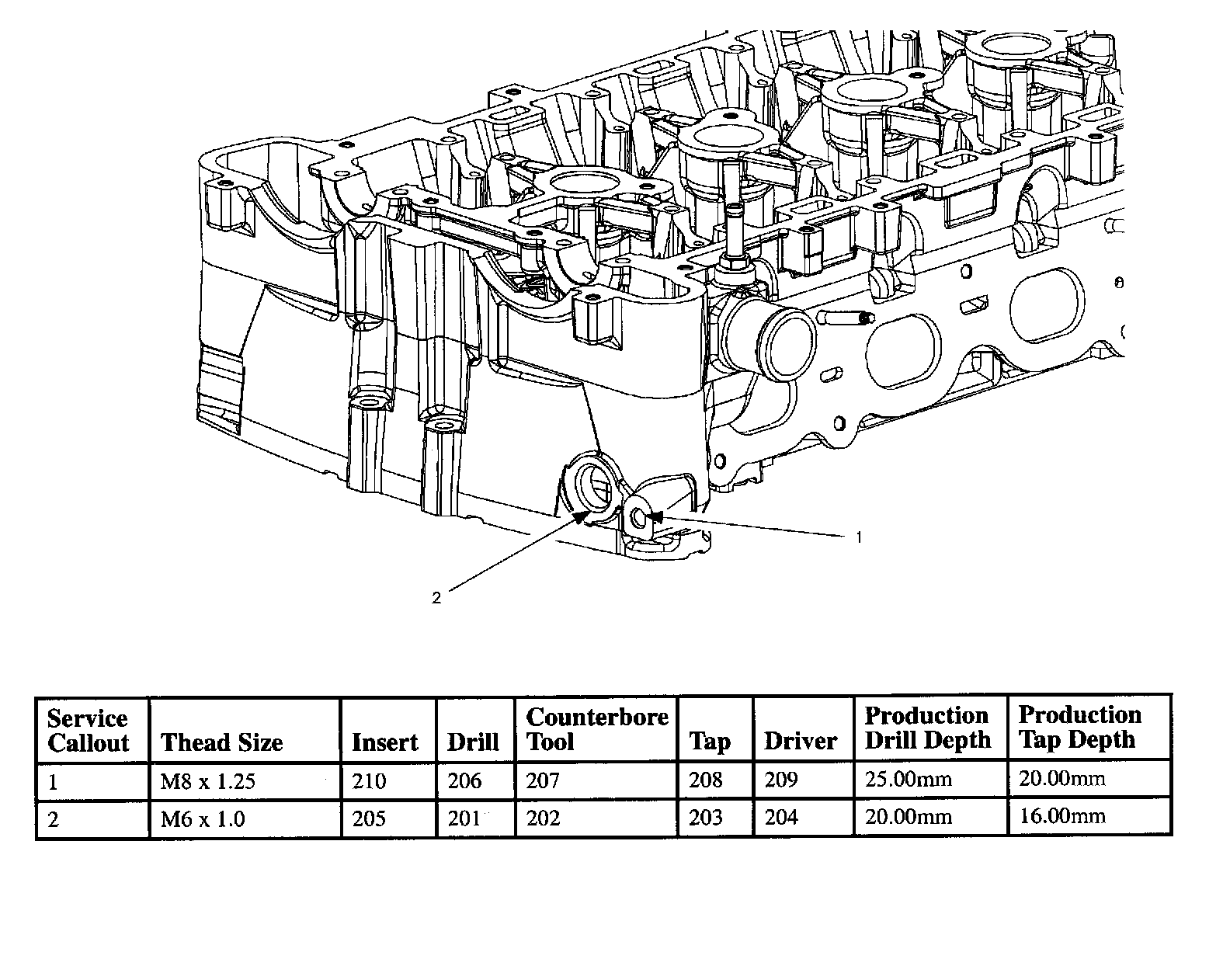 1

2

| Service Callout | Thead Size | Insert | Drill | Counterbore Tool | Tap | Driver | Production Drill Depth | Production Tap Depth |
|---|---|---|---|---|---|---|---|---|
| 1 | M8 x 1.25 | 210 | 206 | 207 | 208 | 209 | 25.00mm | 20.00mm |
| 2 | M6 x 1.0 | 205 | 201 | 202 | 203 | 204 | 20.00mm | 16.00mm |