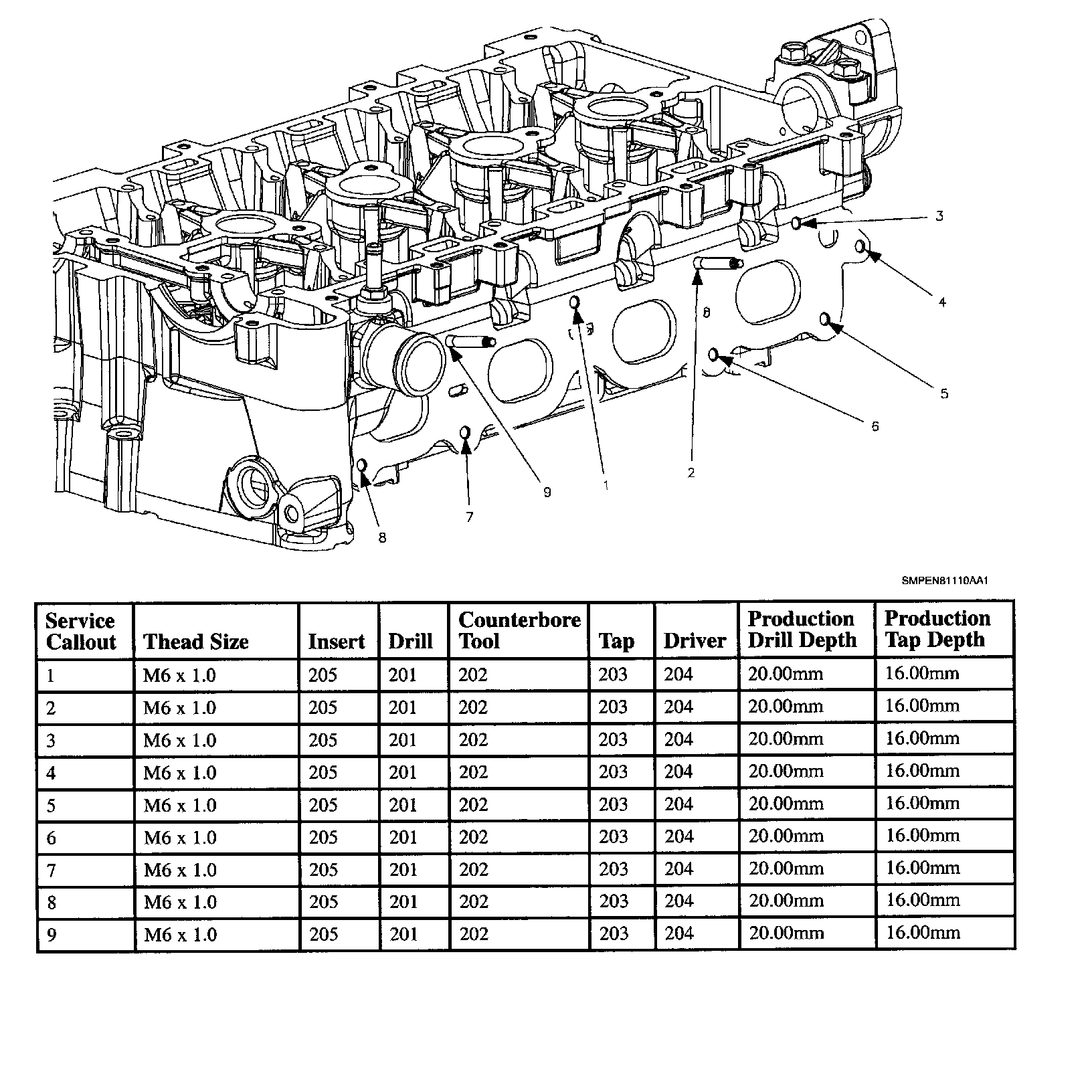 3
4
5
6
2
1
9
7
8

SMPEN81110AA1

| Service Callout | Thead Size | Insert | Drill | Counterbore Tool | Tap | Driver | Production Drill Depth | Production Tap Depth |
|---|---|---|---|---|---|---|---|---|
| 1 | M6 x 1.0 | 205 | 201 | 202 | 203 | 204 | 20.00mm | 16.00mm |
| 2 | M6 x 1.0 | 205 | 201 | 202 | 203 | 204 | 20.00mm | 16.00mm |
| 3 | M6 x 1.0 | 205 | 201 | 202 | 203 | 204 | 20.00mm | 16.00mm |
| 4 | M6 x 1.0 | 205 | 201 | 202 | 203 | 204 | 20.00mm | 16.00mm |
| 5 | M6 x 1.0 | 205 | 201 | 202 | 203 | 204 | 20.00mm | 16.00mm |
| 6 | M6 x 1.0 | 205 | 201 | 202 | 203 | 204 | 20.00mm | 16.00mm |
| 7 | M6 x 1.0 | 205 | 201 | 202 | 203 | 204 | 20.00mm | 16.00mm |
| 8 | M6 x 1.0 | 205 | 201 | 202 | 203 | 204 | 20.00mm | 16.00mm |
| 9 | M6 x 1.0 | 205 | 201 | 202 | 203 | 204 | 20.00mm | 16.00mm |