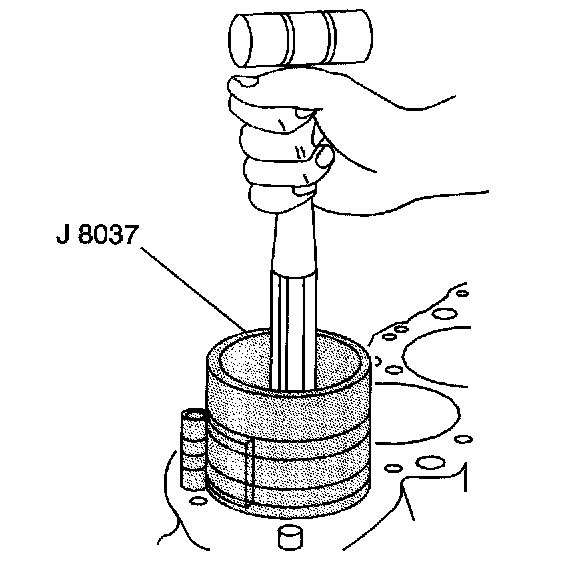 J 8037