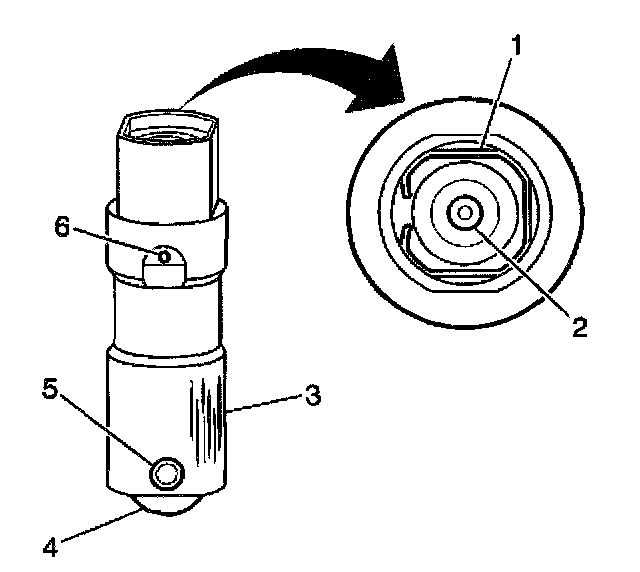 1
6
2
5
3
4