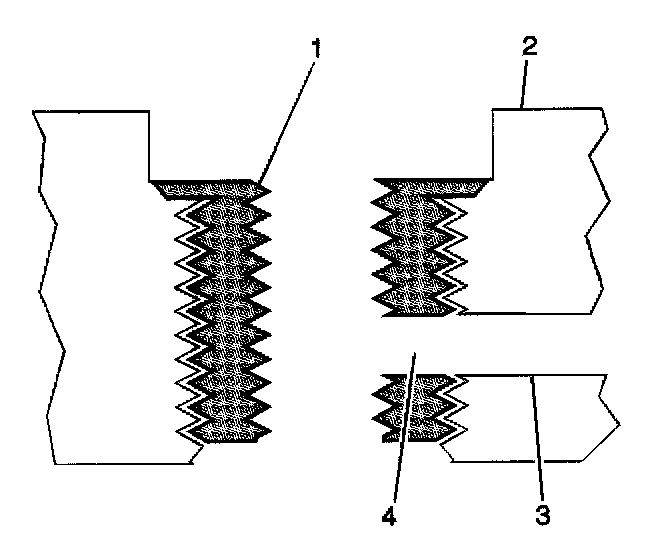 1
2
4
3