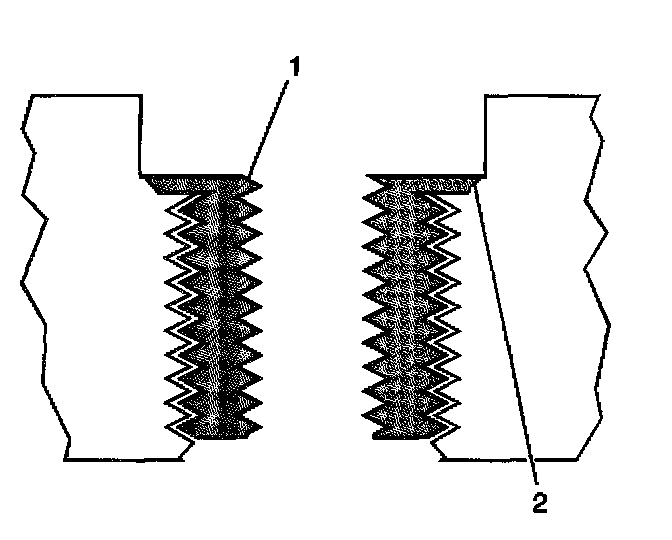 1

2