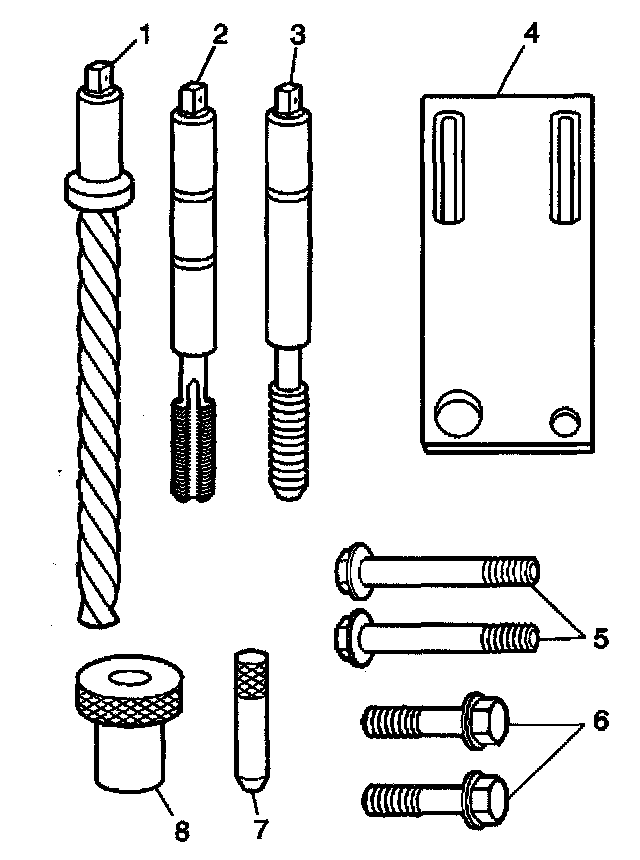 1
2
3
4
5
6
8
7