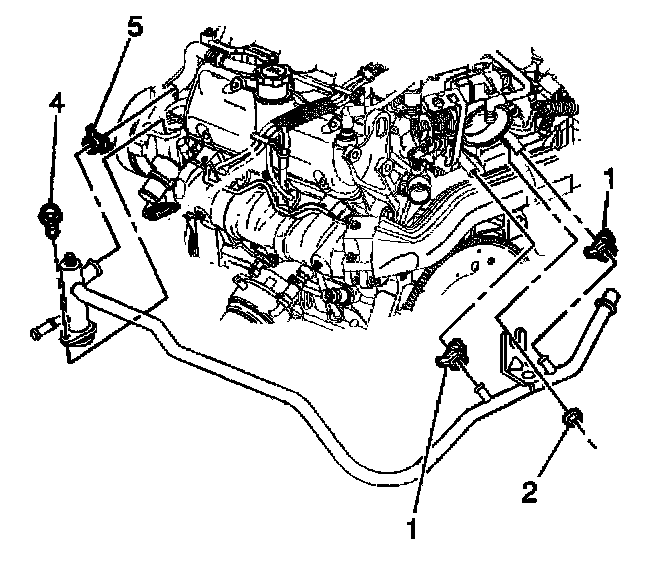 5
4
1
1
2