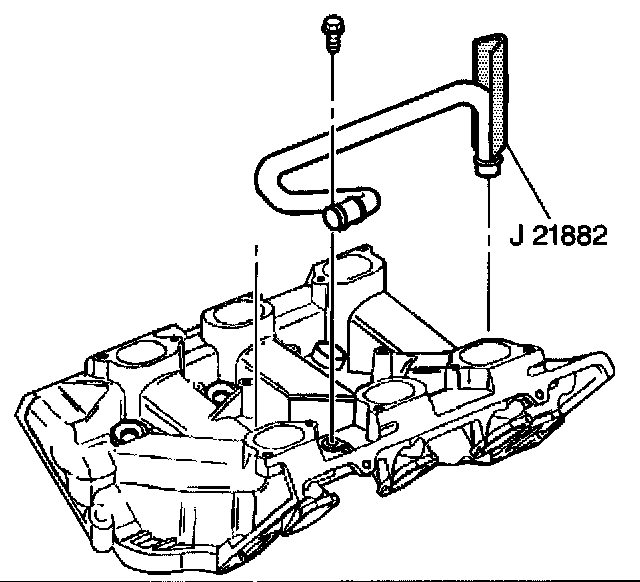 J 21882