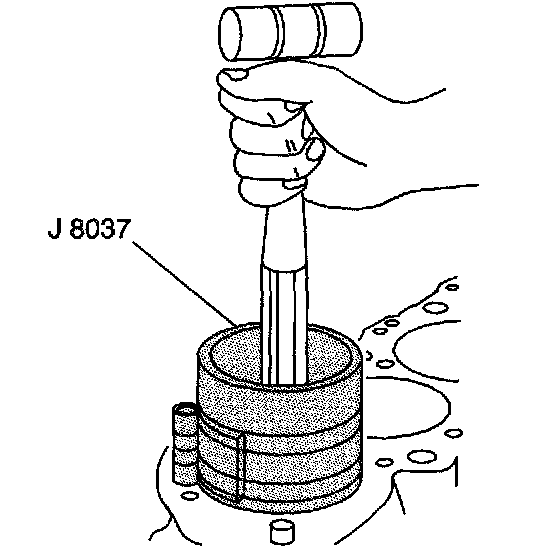 J 8037