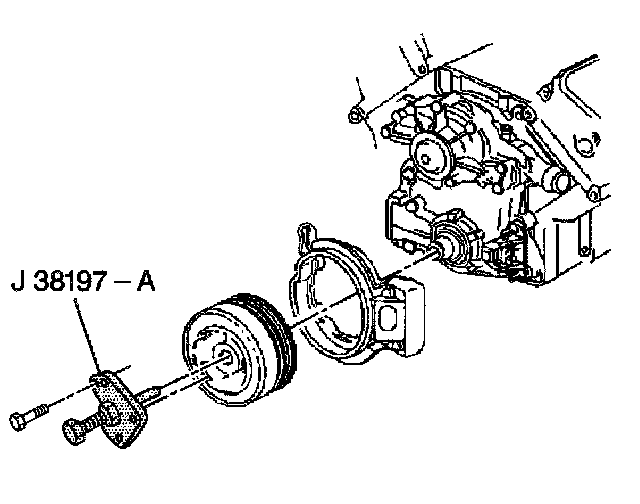 J 38197 – A