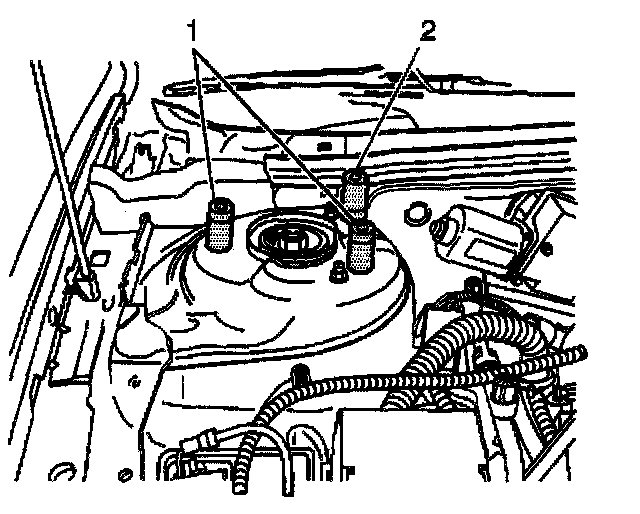 1
2