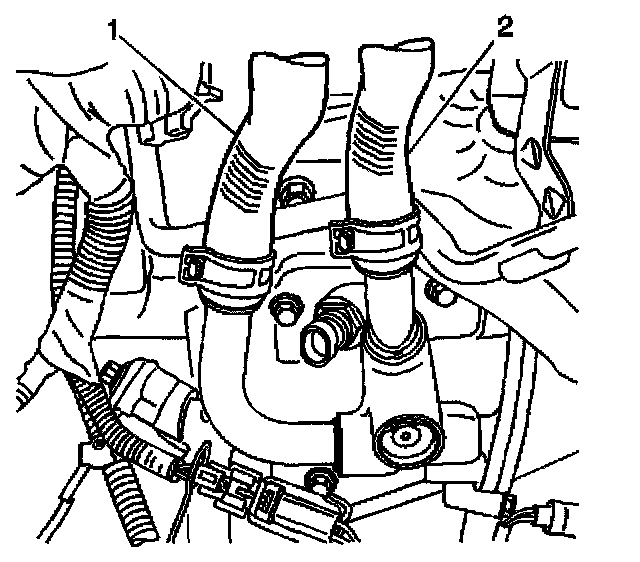 1
2