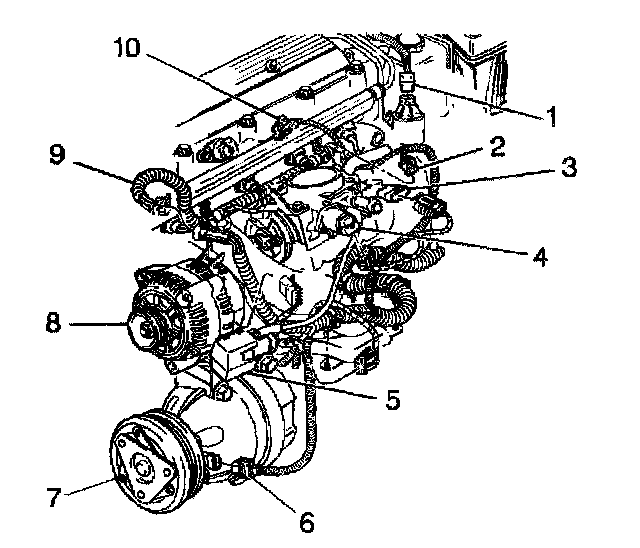 10
1
9
2
3
4
8
5
7
6