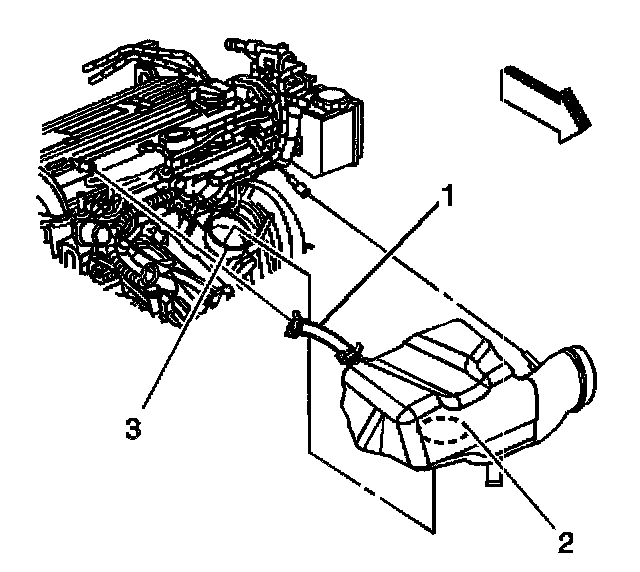 1
3
2