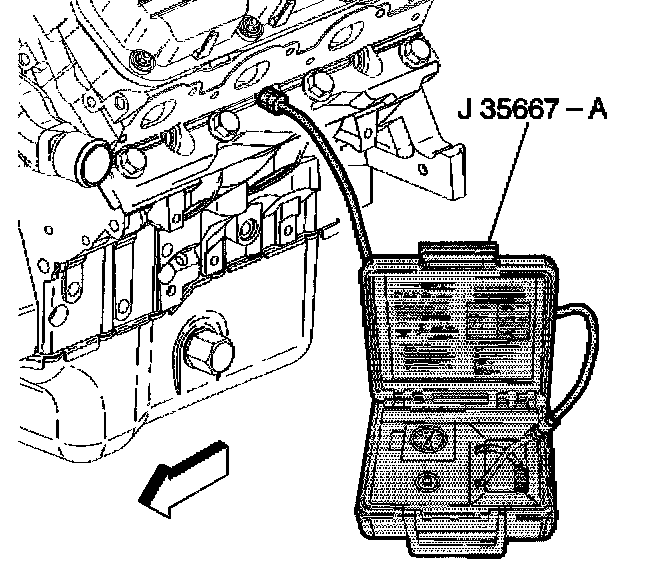 J 35667 – A