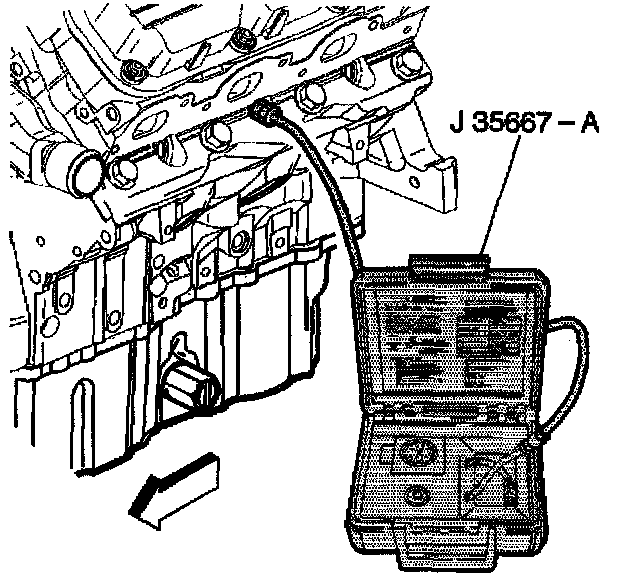 J 35667 – A