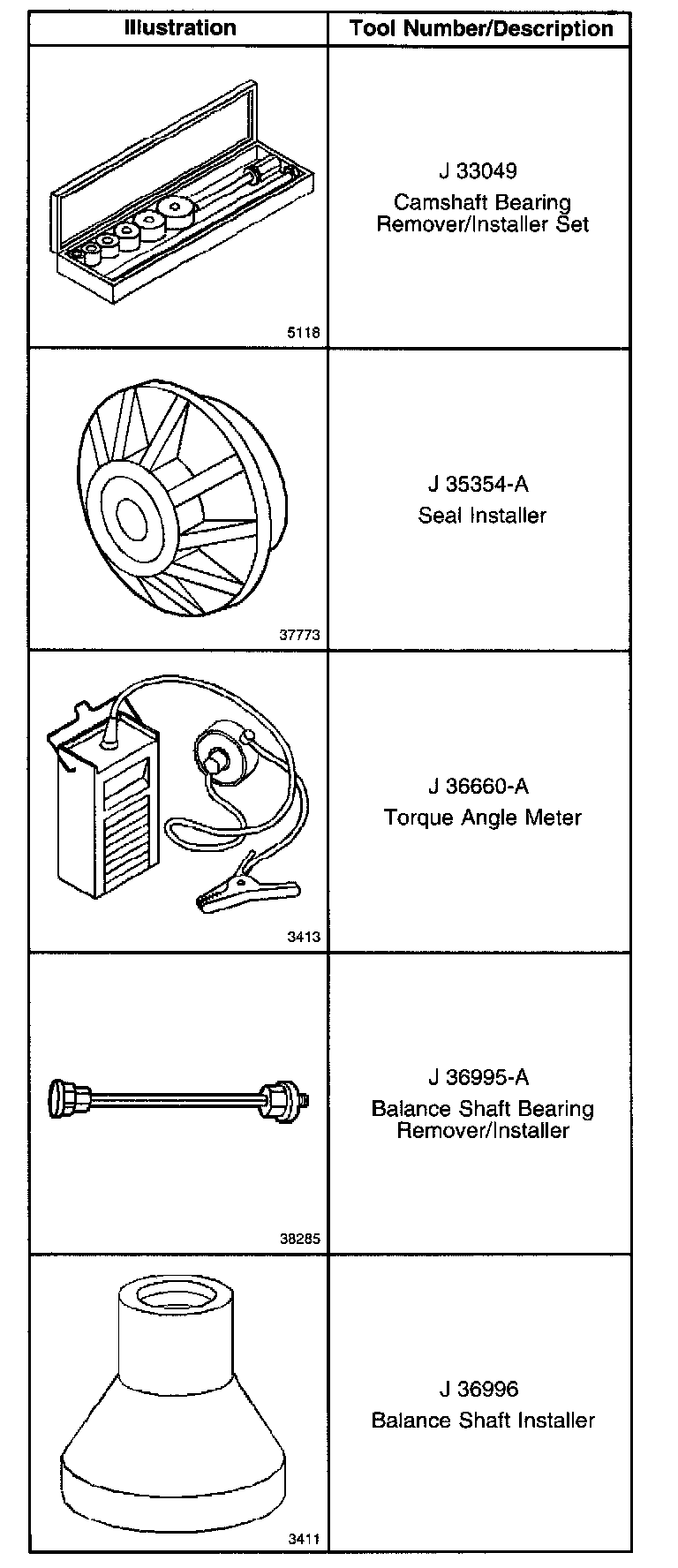 | Illustration | Tool Number/Description |
|---|---|
| 5118 | J 33049 Camshaft Bearing Remover/Installer Set |
| 37773 | J 35354-A Seal Installer |
| 3413 | J 36660-A Torque Angle Meter |
| 38285 | J 36995-A Balance Shaft Bearing Remover/Installer |
| 3411 | J 36996 Balance Shaft Installer |