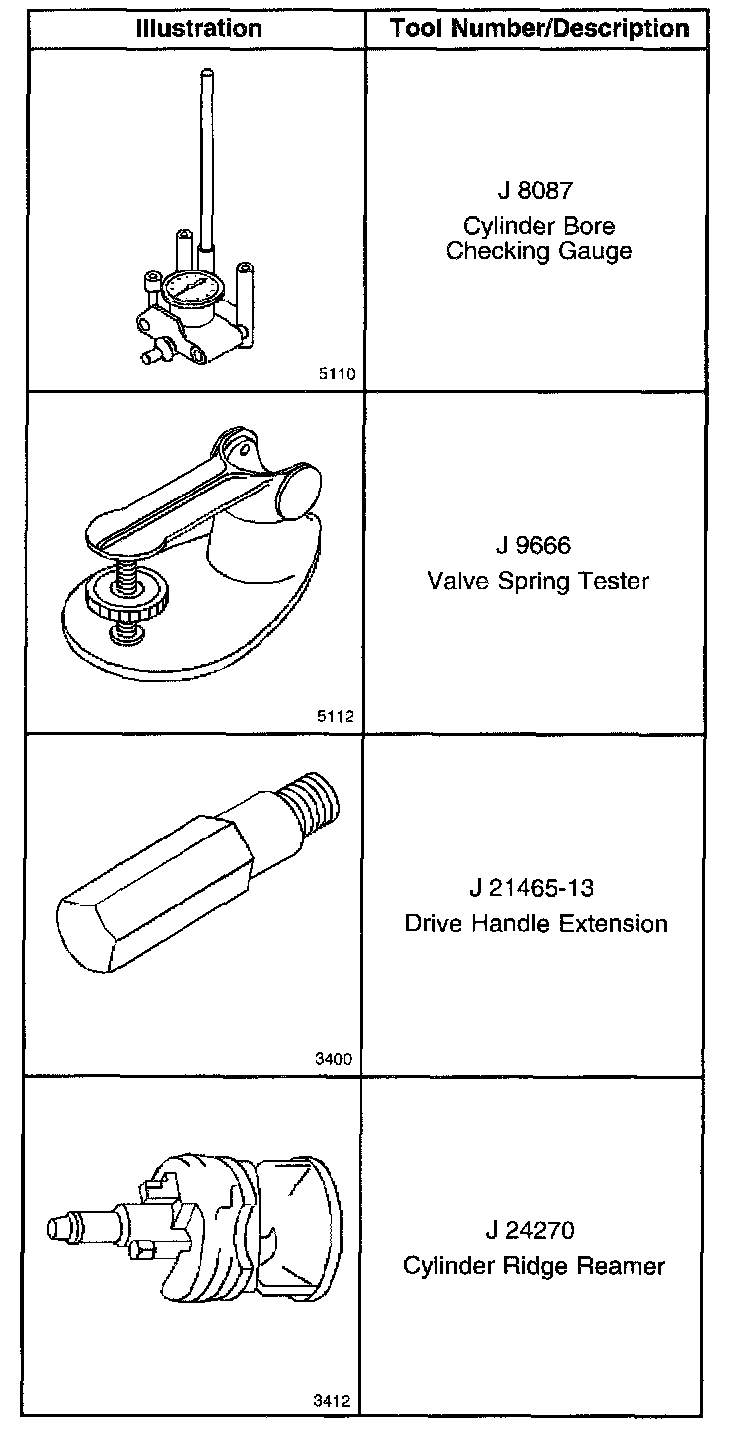 | Illustration | Tool Number/Description |
|---|---|
| 5110 | J 8087 Cylinder Bore Checking Gauge |
| 5112 | J 9666 Valve Spring Tester |
| 3400 | J 21465-13 Drive Handle Extension |
| 3412 | J 24270 Cylinder Ridge Reamer |