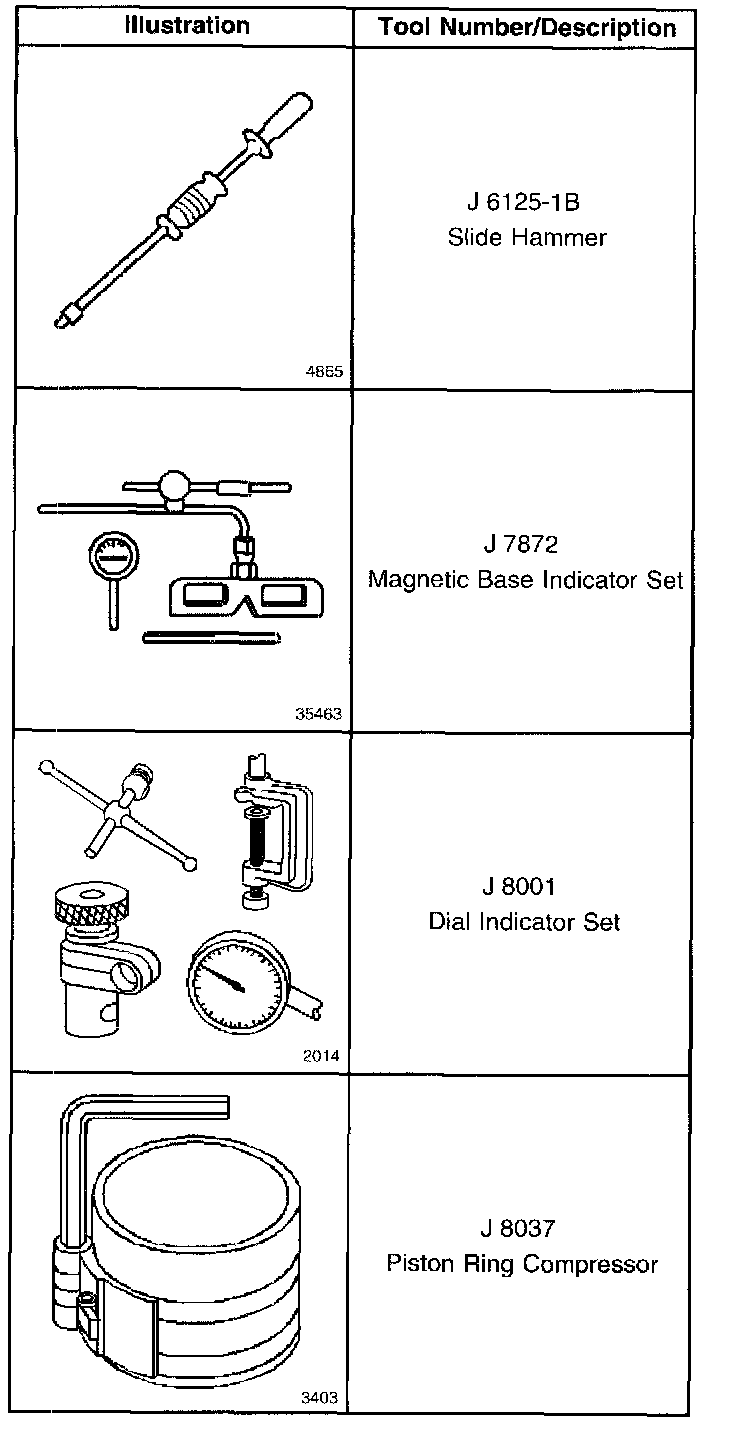 | Illustration | Tool Number/Description |
|---|---|
| 4865 | J 6125-1B Slide Hammer |
| 35463 | J 7872 Magnetic Base Indicator Set |
| 2014 | J 8001 Dial Indicator Set |
| 3403 | J 8037 Piston Ring Compressor |