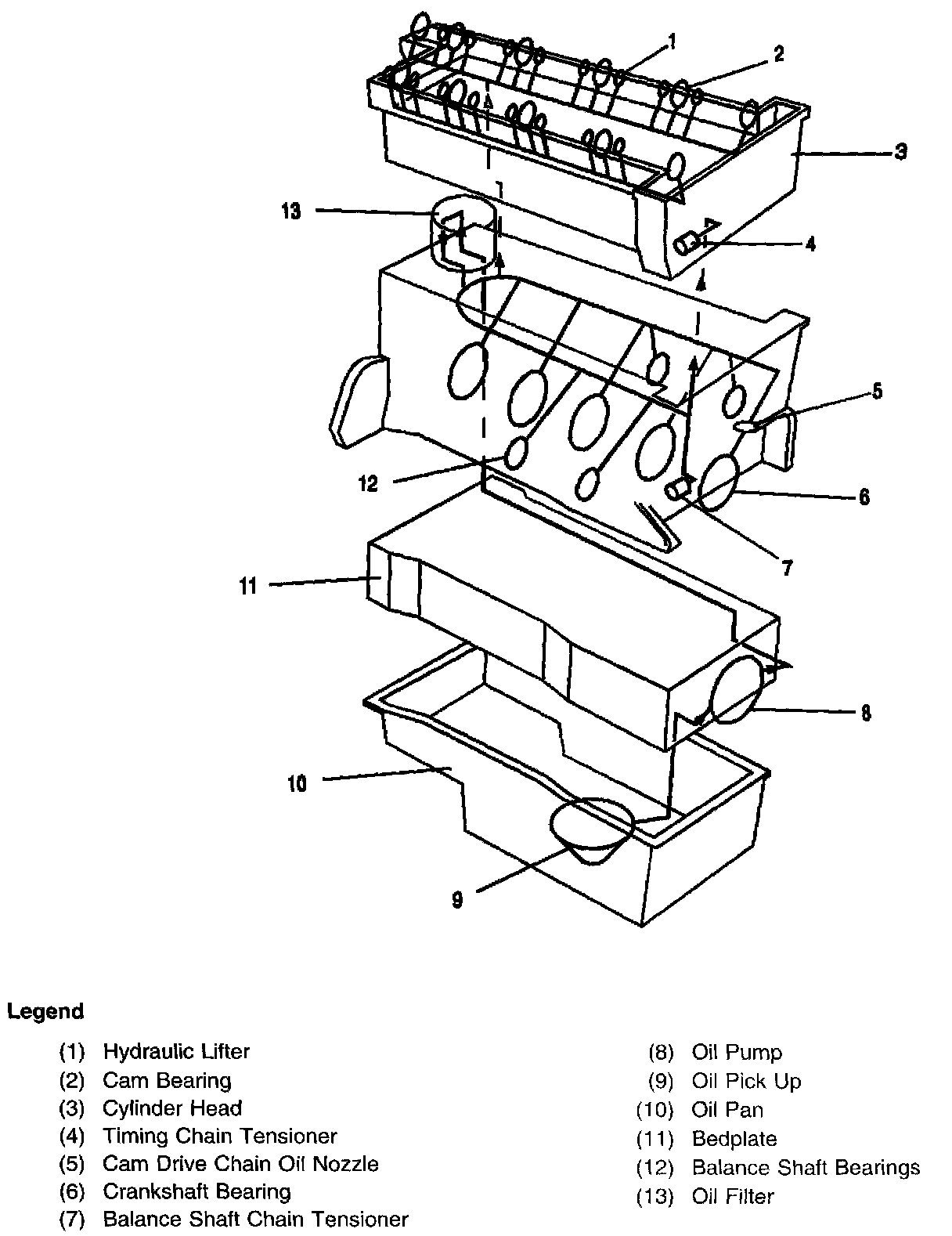 1
2
3
13
4
5
12
6
7
11
8
10
9

Legend

(1) Hydraulic Lifter
(2) Cam Bearing
(3) Cylinder Head
(4) Timing Chain Tensioner
(5) Cam Drive Chain Oil Nozzle
(6) Crankshaft Bearing
(7) Balance Shaft Chain Tensioner

(8) Oil Pump
(9) Oil Pick Up
(10) Oil Pan
(11) Bedplate
(12) Balance Shaft Bearings
(13) Oil Filter