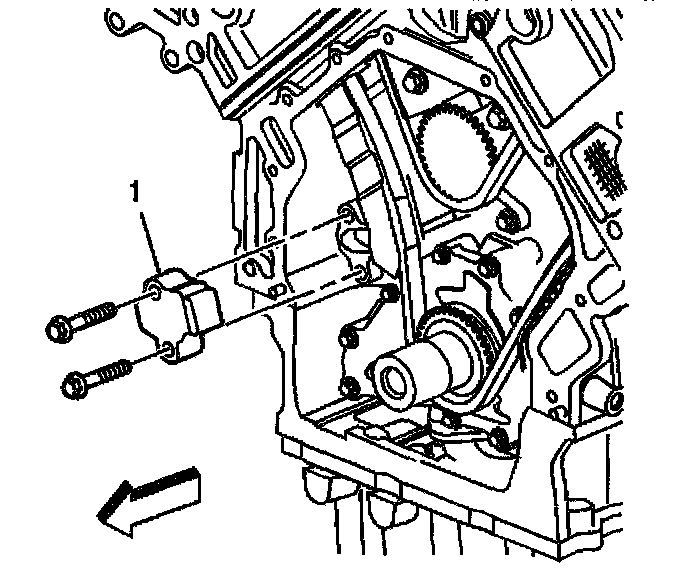 1