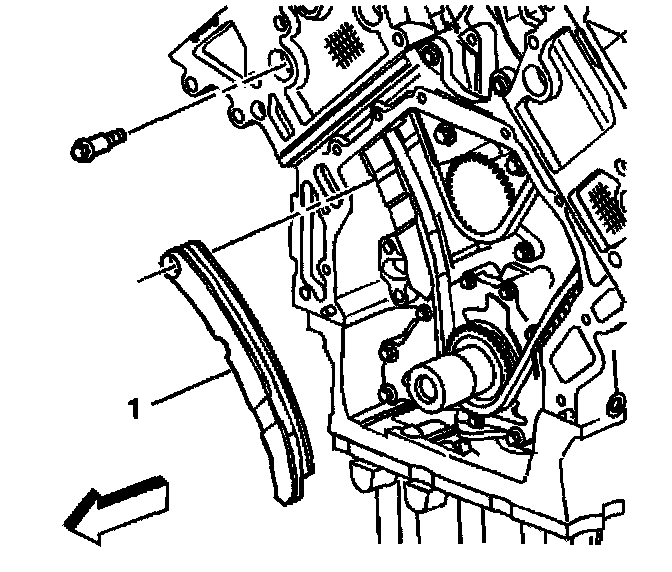 1