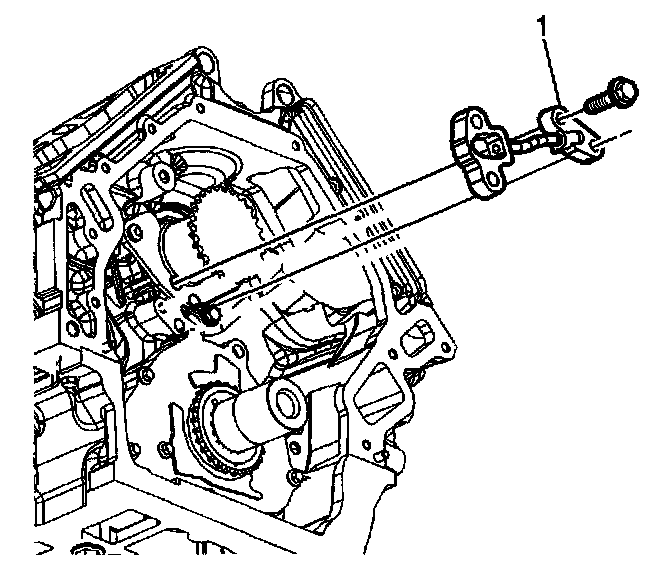 1