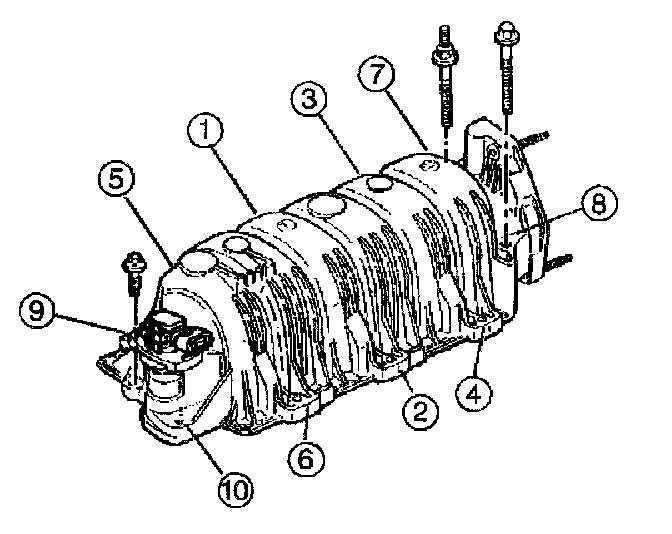 7
3
1
5
8
9
4
2
6
10