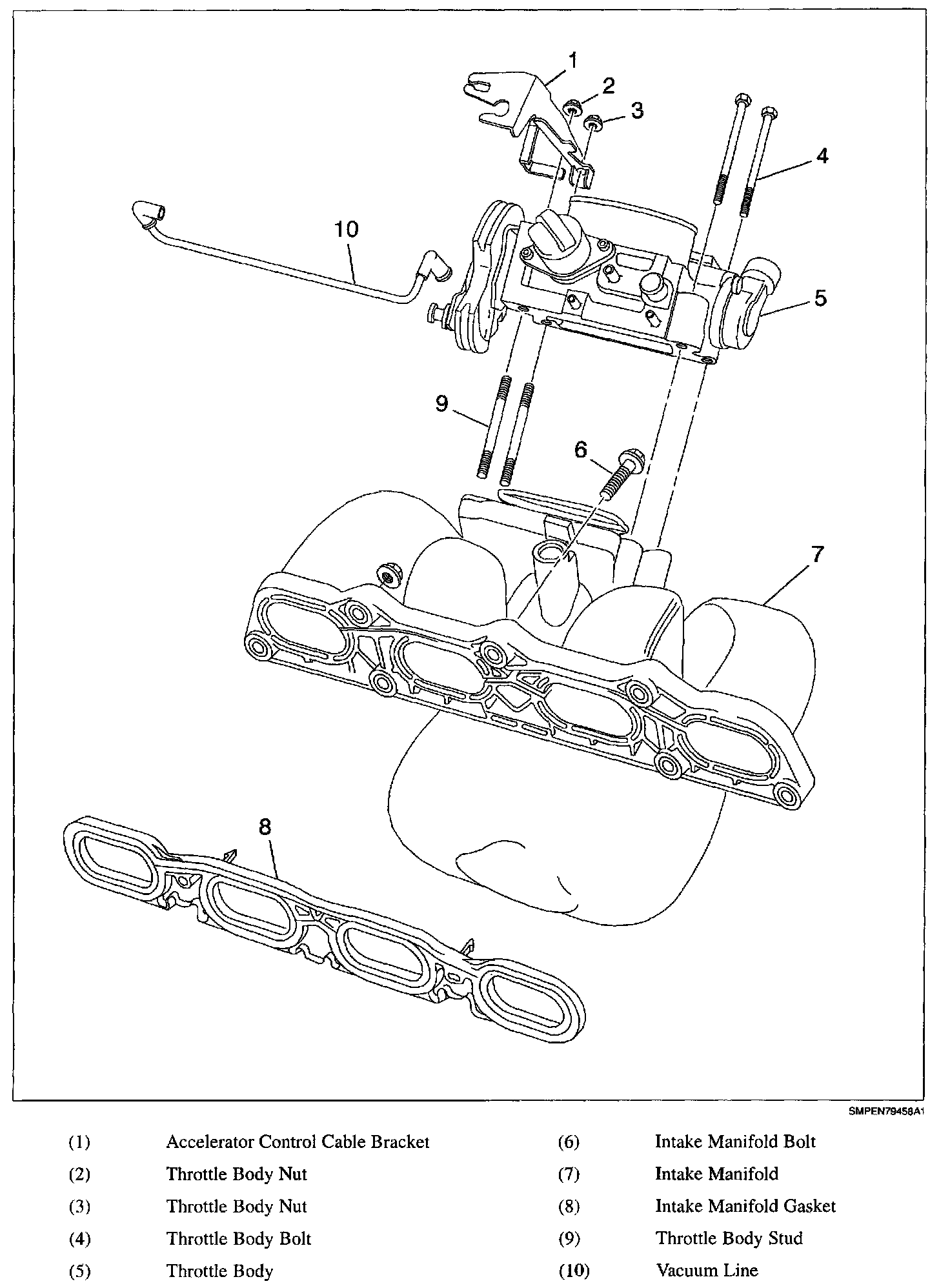 1
2
3
4
10
5
9
6
7
8

SMPEN79458A1

(1) Accelerator Control Cable Bracket
(2) Throttle Body Nut
(3) Throttle Body Nut
(4) Throttle Body Bolt
(5) Throttle Body

(6) Intake Manifold Bolt
(7) Intake Manifold
(8) Intake Manifold Gasket
(9) Throttle Body Stud
(10) Vacuum Line