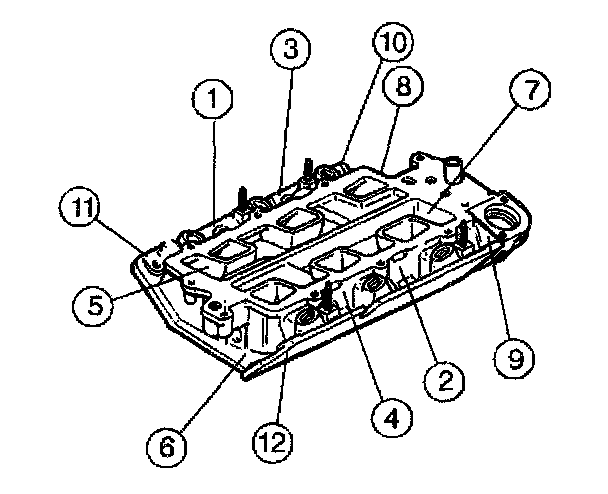 3
10
1
8
7
11
5
9
2
4
6
12