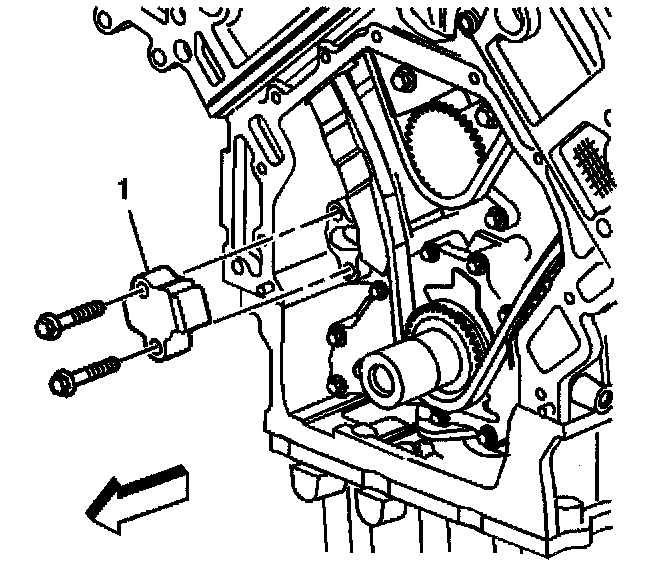 1