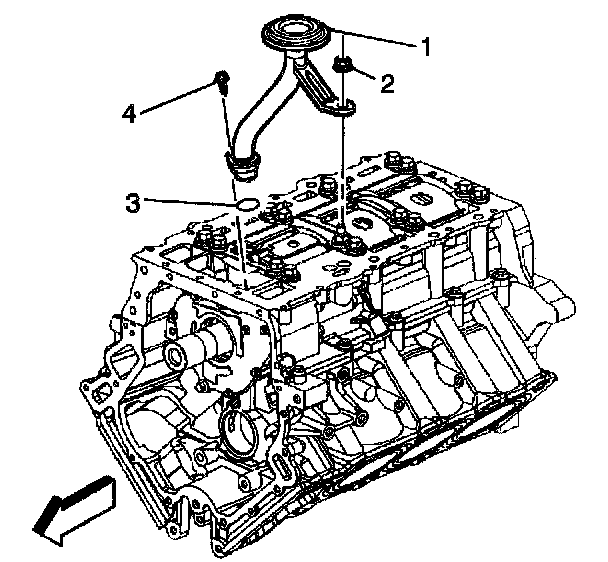 1
2
4
3