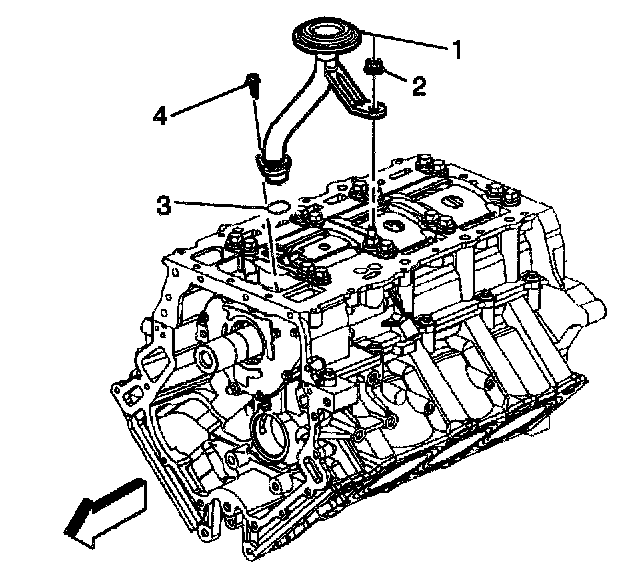 1
2
4
3