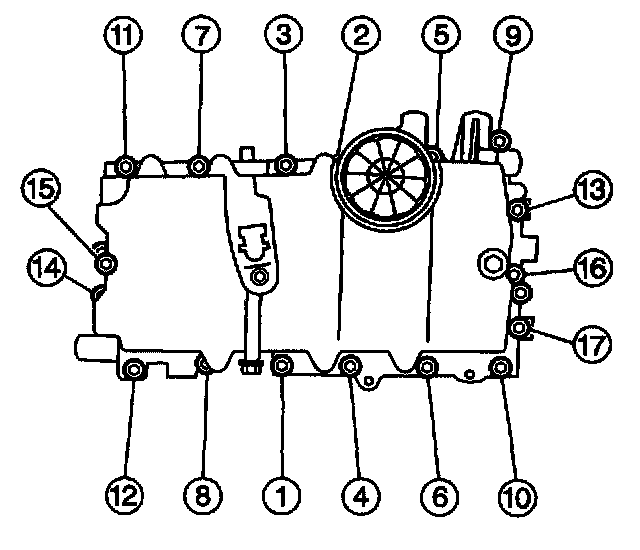 11
7
3
2
5
9
15
13
14
16
17
12
8
1
4
6
10