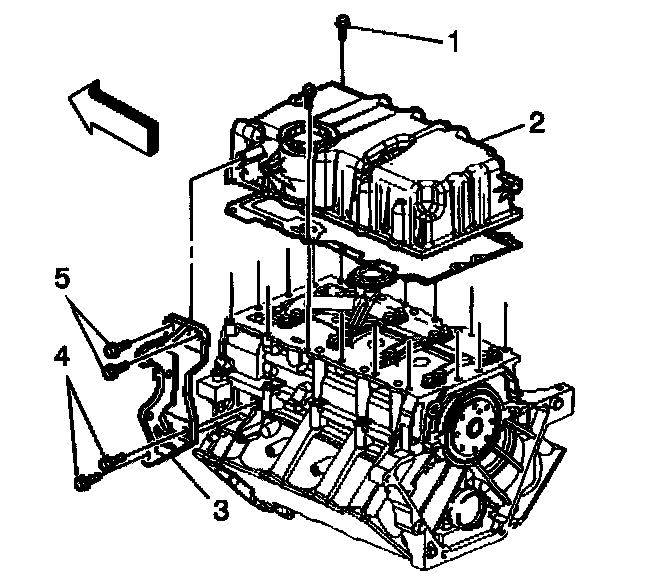 1
2
5
4
3