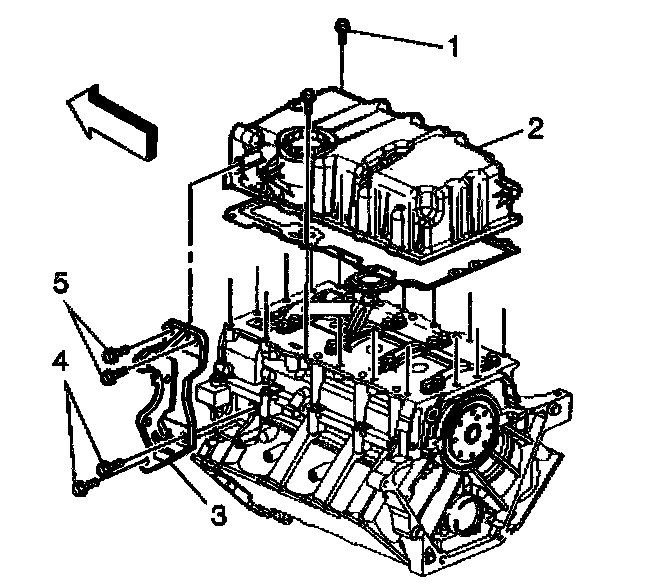 1
2
5
4
3