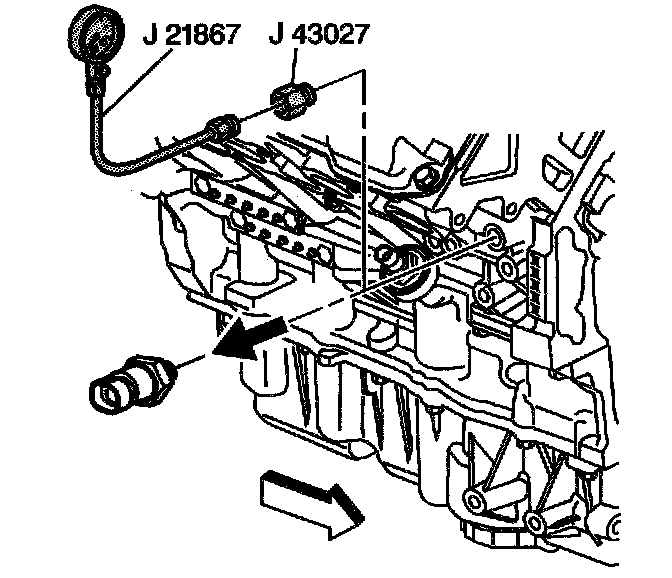 J 21867
J 43027