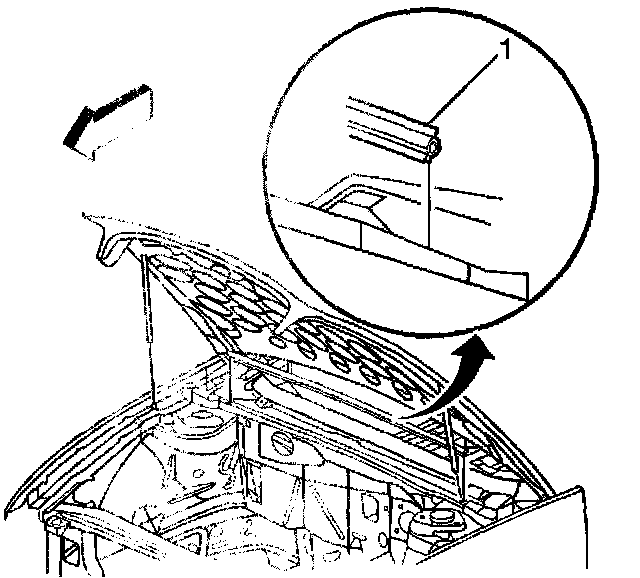 1