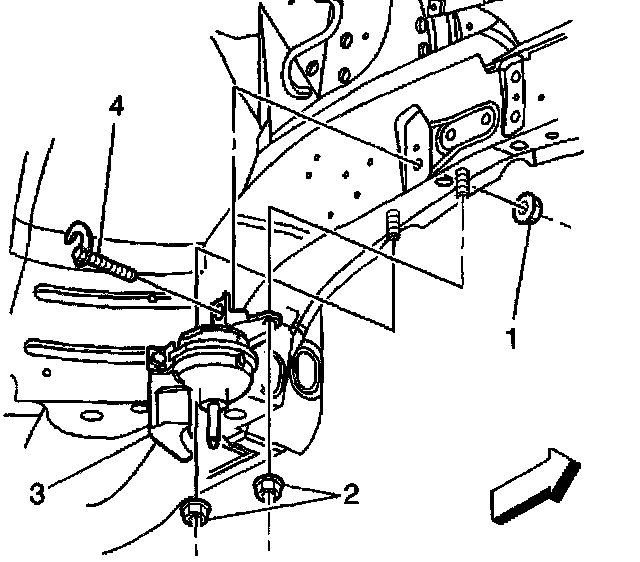 4
1
3
2