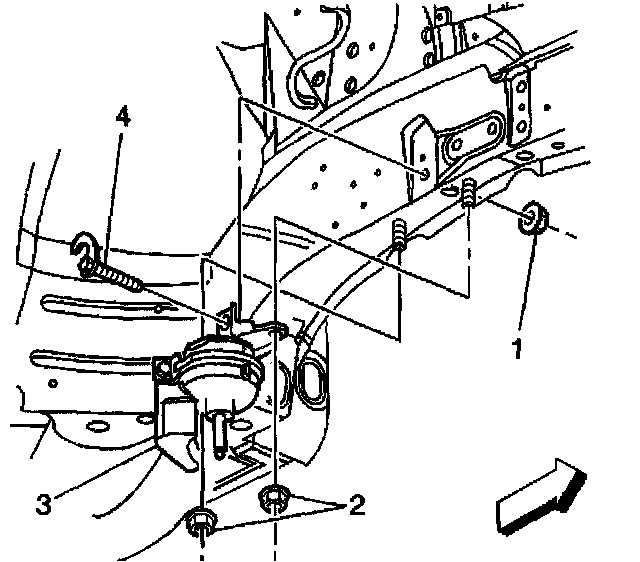 4
1
3
2