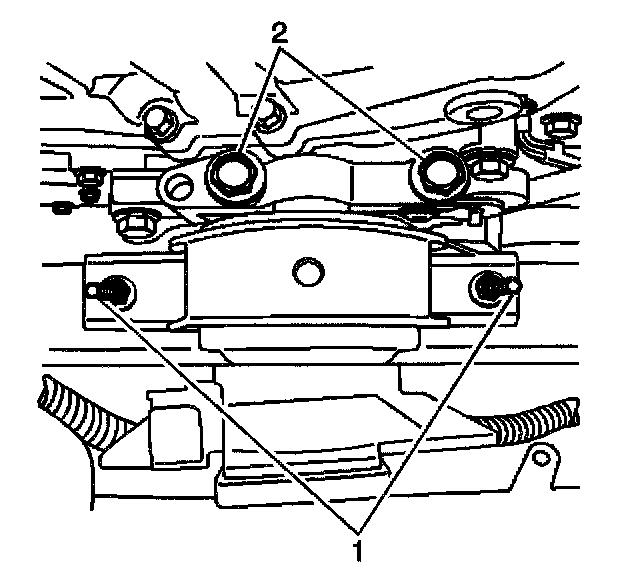 2

1