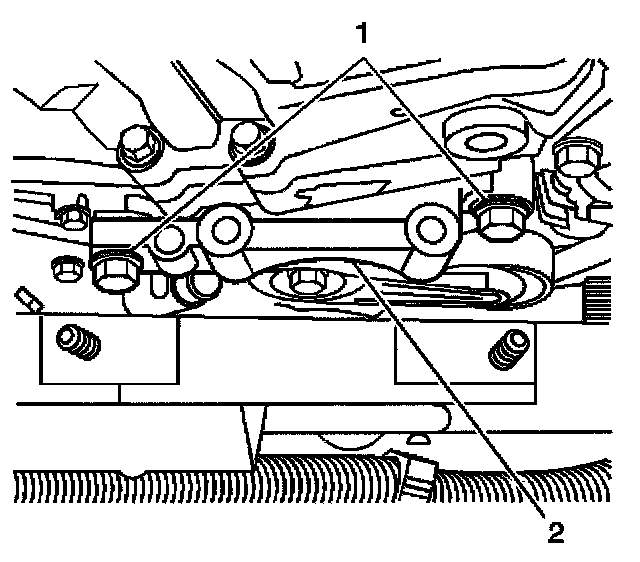 1
2